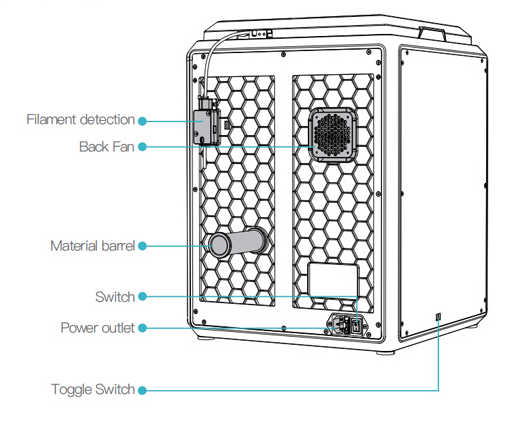 Filament detection
Back Fan
Material barrel
Switch
Power outlet
Toggle Switch